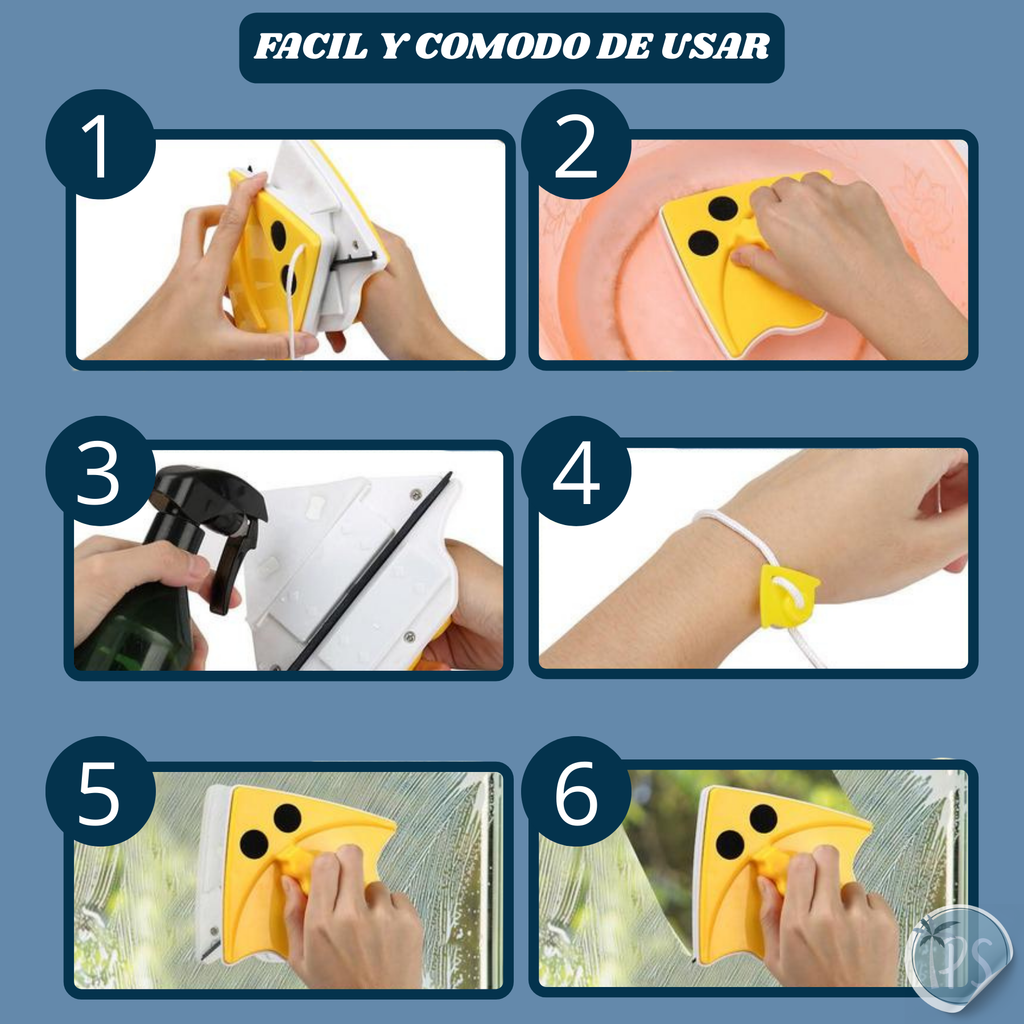 FACIL Y COMODO DE USAR

1

2

3

4

5

6

PS